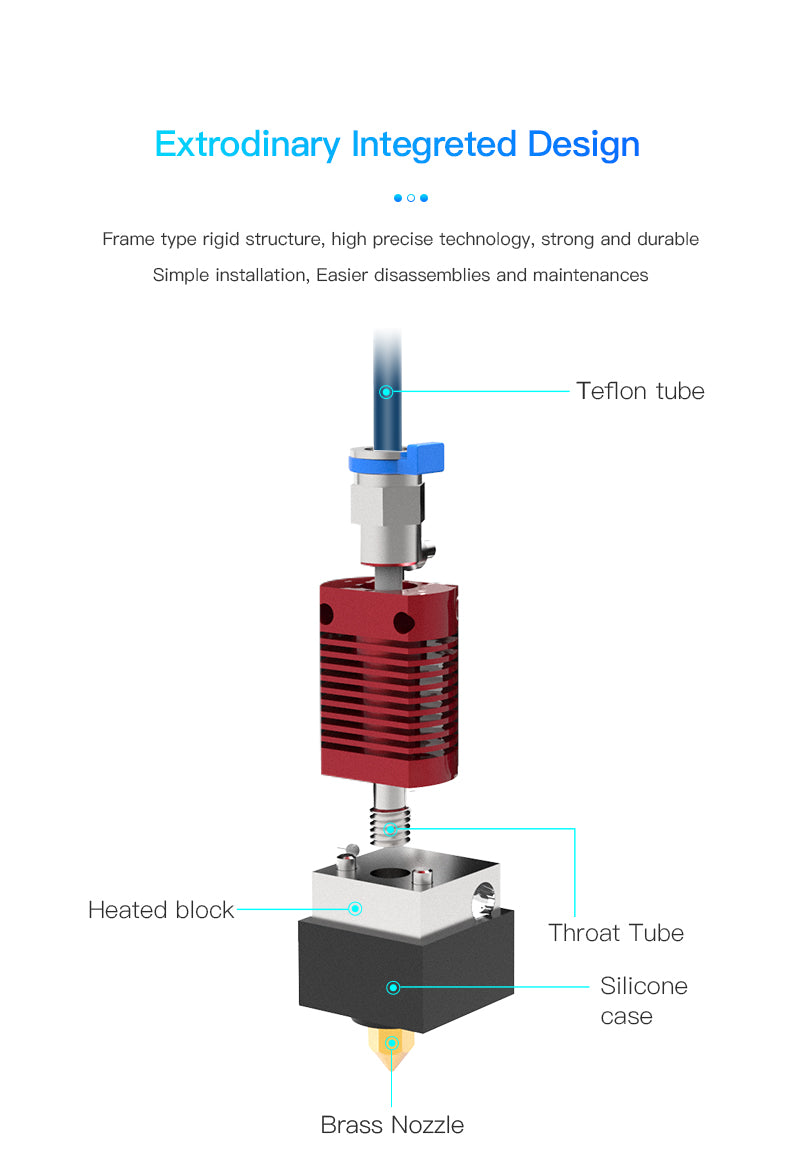 Extrodinary Integrated Design

Frame type rigid structure, high precise technology, strong and durable

Simple installation, Easier disassemblies and maintenances

Teflon tube

Heated block

Throat Tube

Silicone case

Brass Nozzle