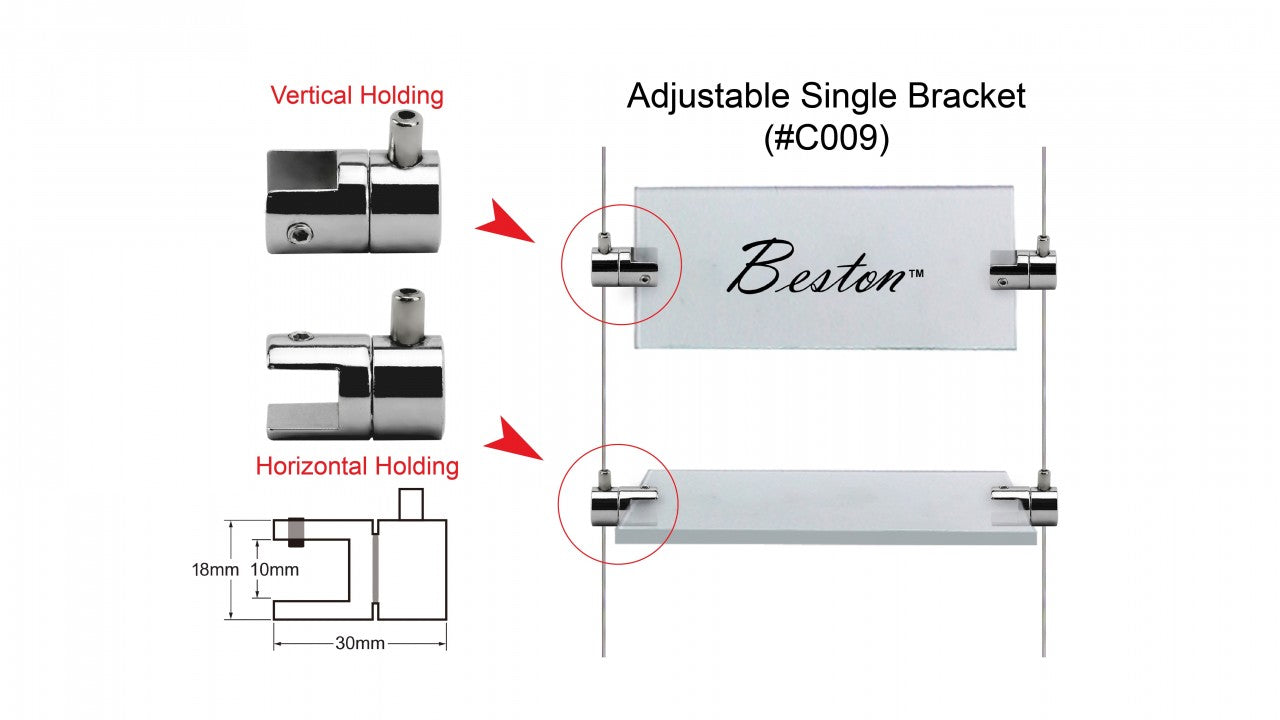 Vertical Holding

Horizontal Holding

18mm

10mm

30mm

Adjustable Single Bracket
(#C009)

Beston™